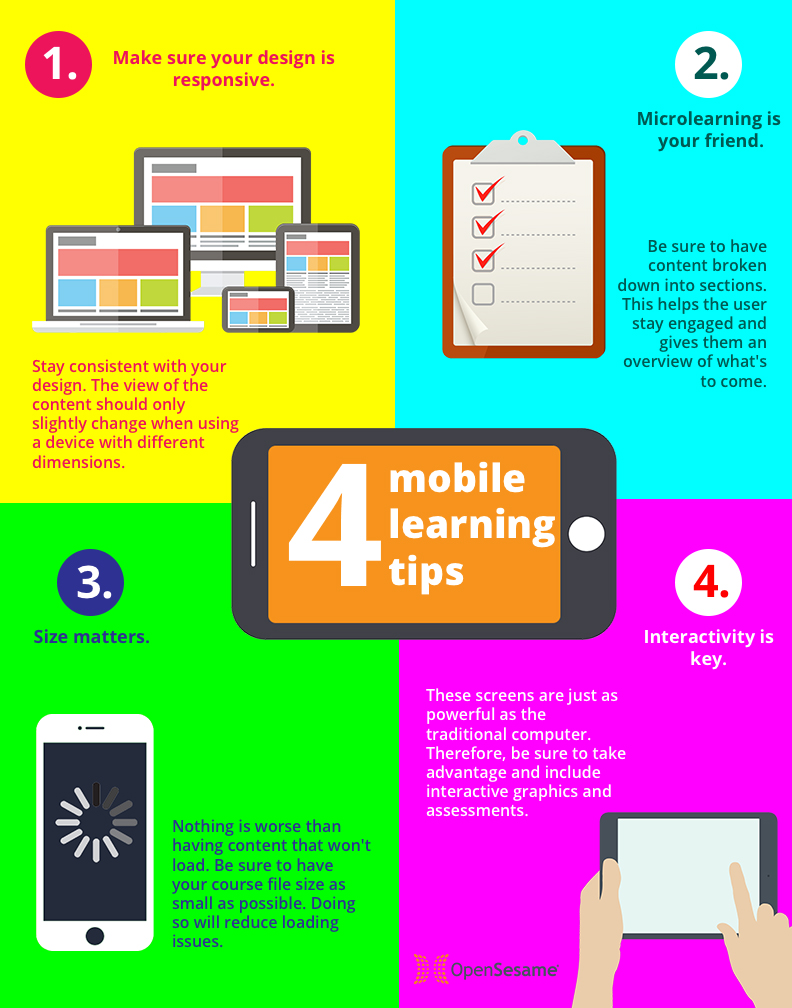 1.

Make sure your design is responsive.

Stay consistent with your design. The view of the content should only slightly change when using a device with different dimensions.

2.

Microlearning is your friend.

Be sure to have content broken down into sections. This helps the user stay engaged and gives them an overview of what's to come.

4 mobile learning tips

3.

Size matters.

Nothing is worse than having content that won't load. Be sure to have your course file size as small as possible. Doing so will reduce loading issues.

4.

Interactivity is key.

These screens are just as powerful as the traditional computer. Therefore, be sure to take advantage and include interactive graphics and assessments.

OpenSesame