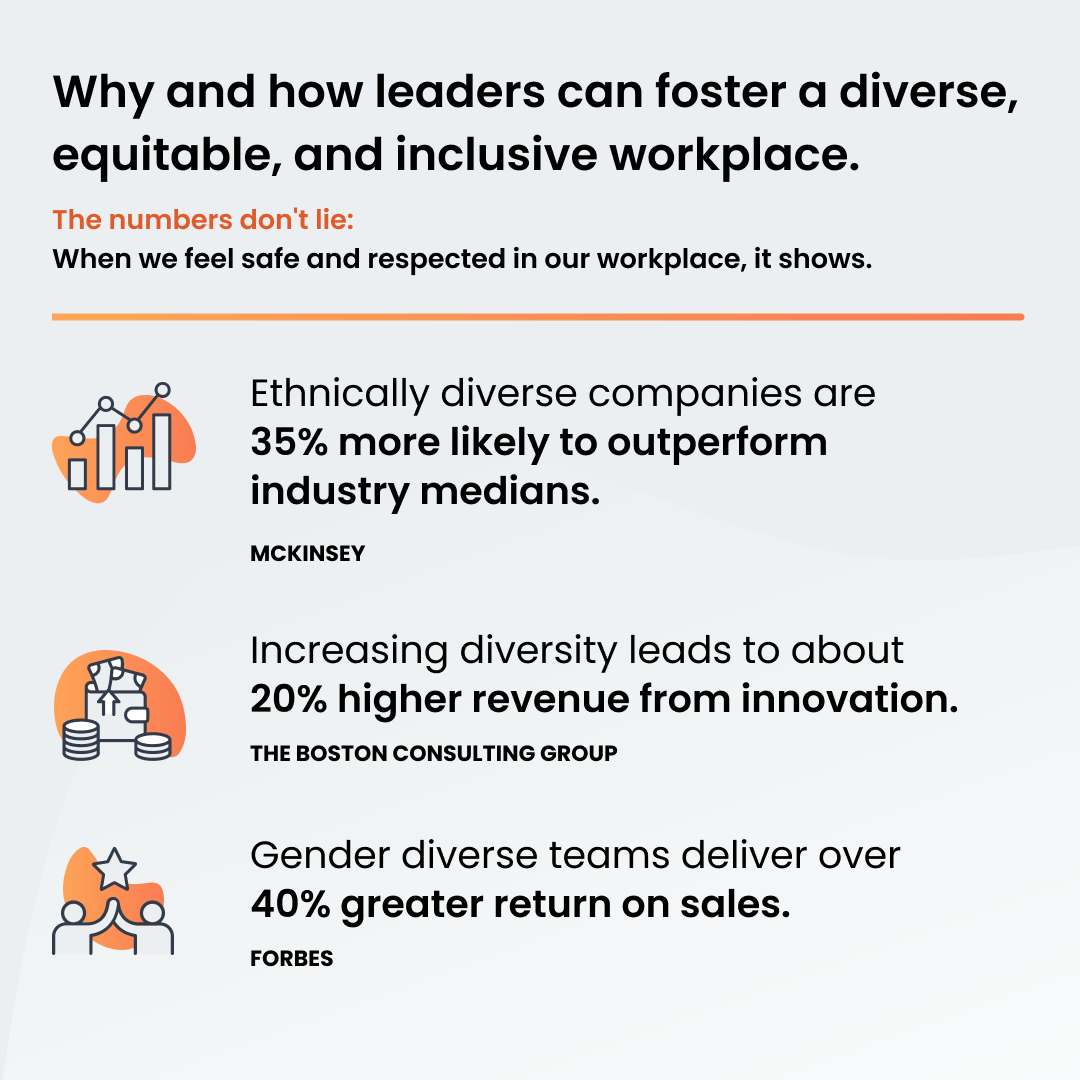 Why and how leaders can foster a diverse, equitable, and inclusive workplace.

The numbers don't lie:
When we feel safe and respected in our workplace, it shows.

Ethnically diverse companies are 35% more likely to outperform industry medians.

MCKINSEY

Increasing diversity leads to about 20% higher revenue from innovation.

THE BOSTON CONSULTING GROUP

Gender diverse teams deliver over 40% greater return on sales.

FORBES