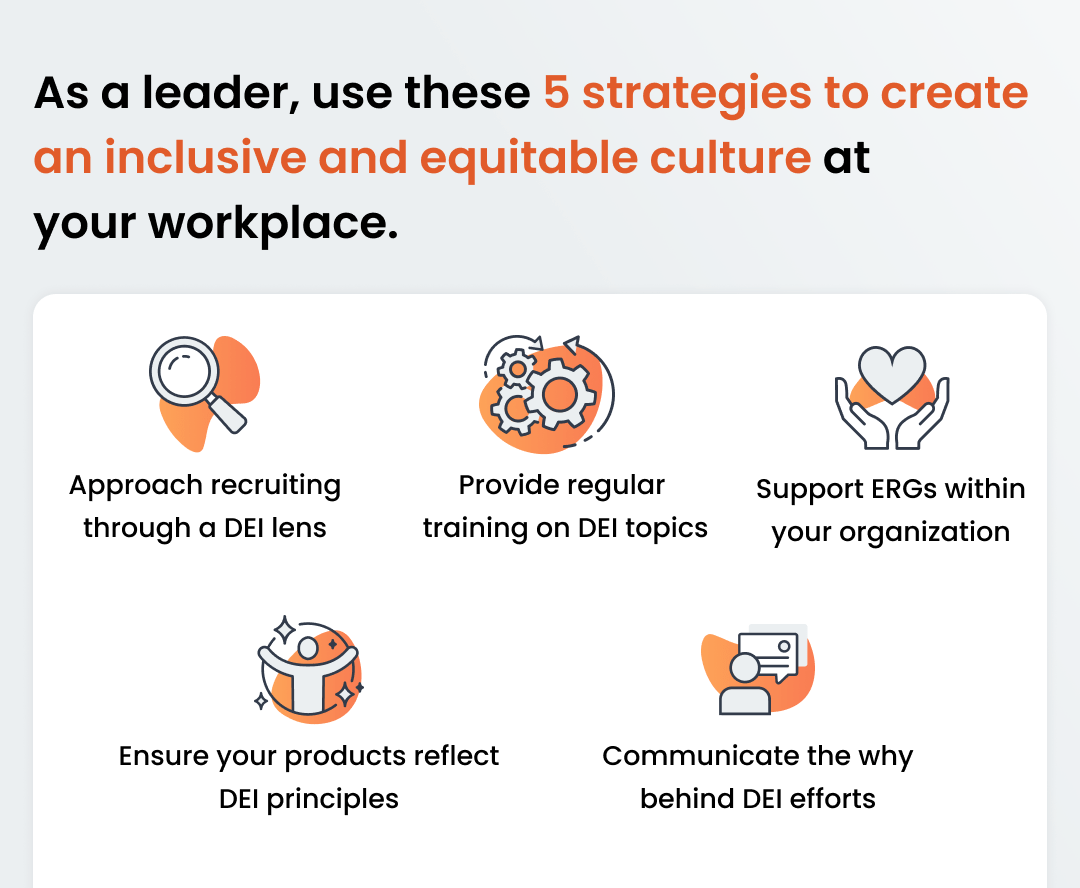 As a leader, use these 5 strategies to create an inclusive and equitable culture at your workplace.

Approach recruiting through a DEI lens

Provide regular training on DEI topics

Support ERGs within your organization

Ensure your products reflect DEI principles

Communicate the why behind DEI efforts