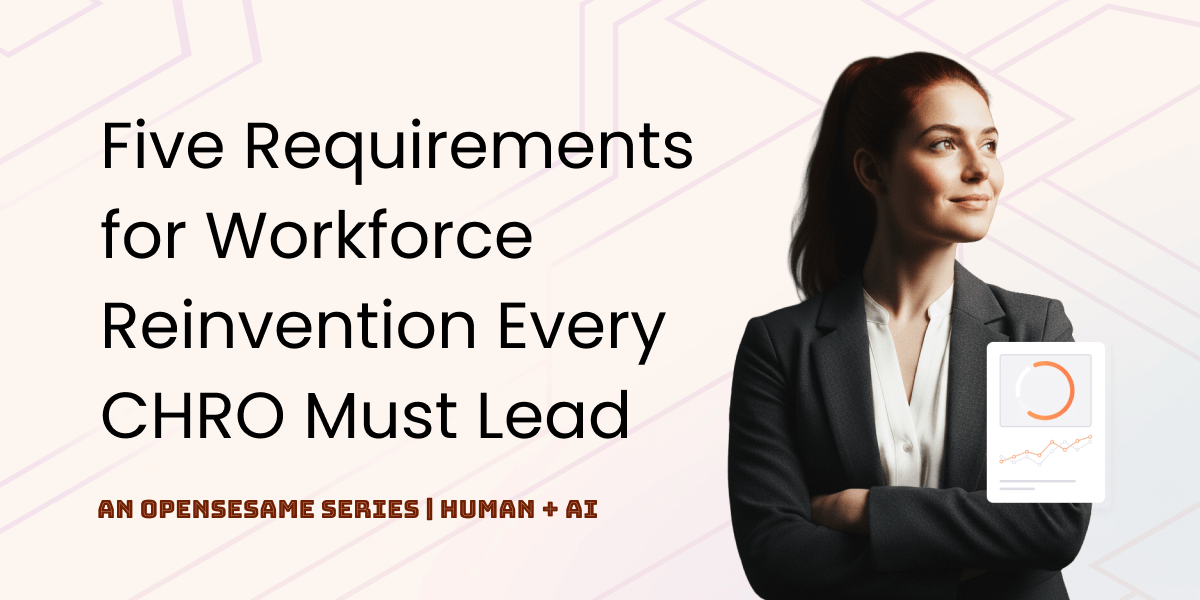 Five Requirements for Workforce Reinvention Every CHRO Must Lead

AN OPENSESAME SERIES | HUMAN + AI