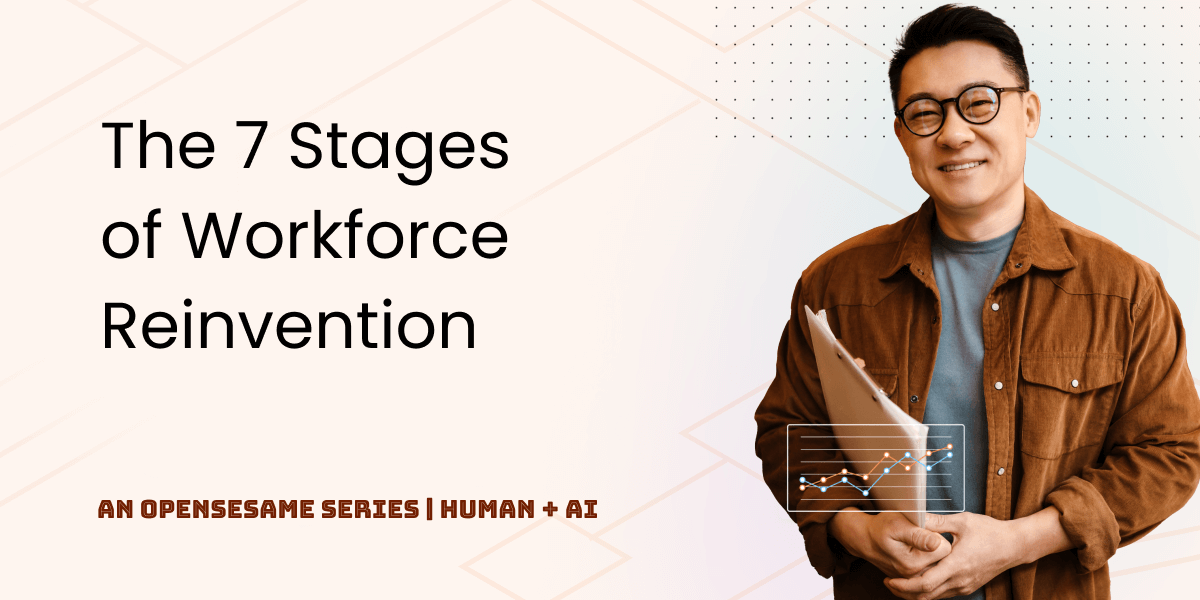 The 7 Stages of Workforce Reinvention

AN OPENSESAME SERIES | HUMAN + AI